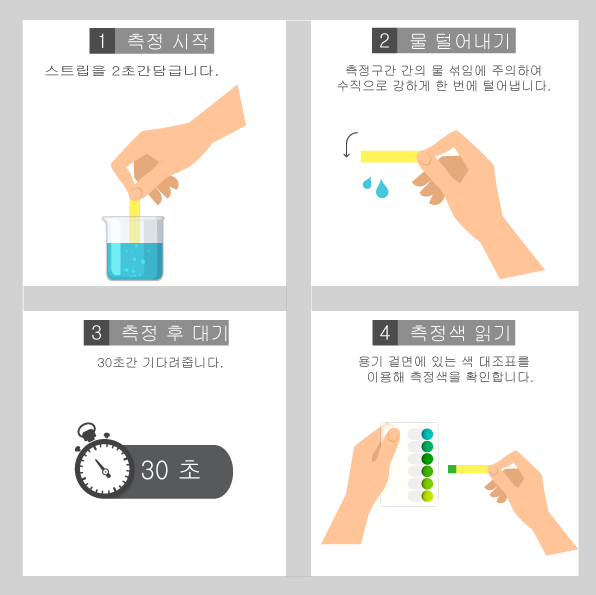 1 측정 시작

스트립을 2초간담급니다.

2 물 털어내기

측정구간 간의 물 섞임에 주의하여 수직으로 강하게 한 번에 털어냅니다.

3 측정 후 대기

30초간 기다려줍니다.

30 초

4 측정색 읽기

용기 겉면에 있는 색 대조표를 이용해 측정색을 확인합니다.